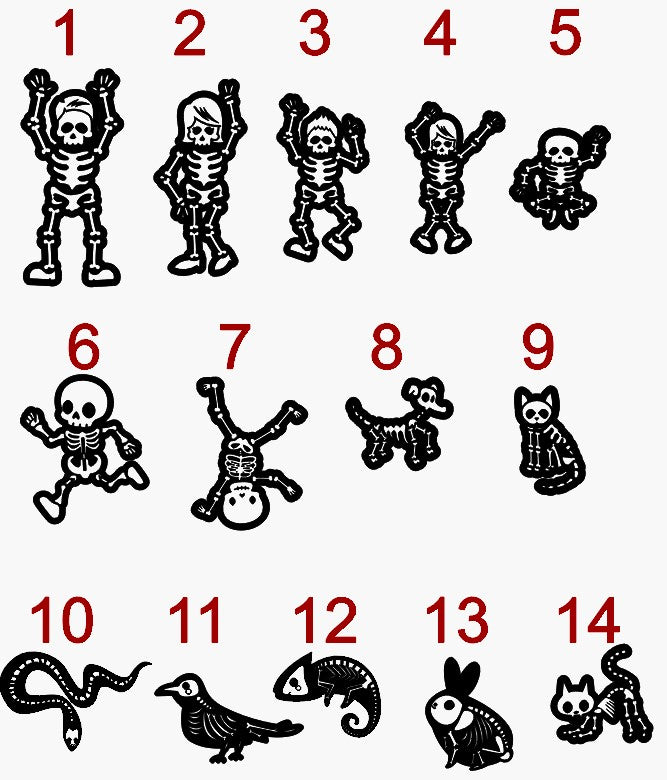 1 2 3 4 5

6 7 8 9

10 11 12 13 14